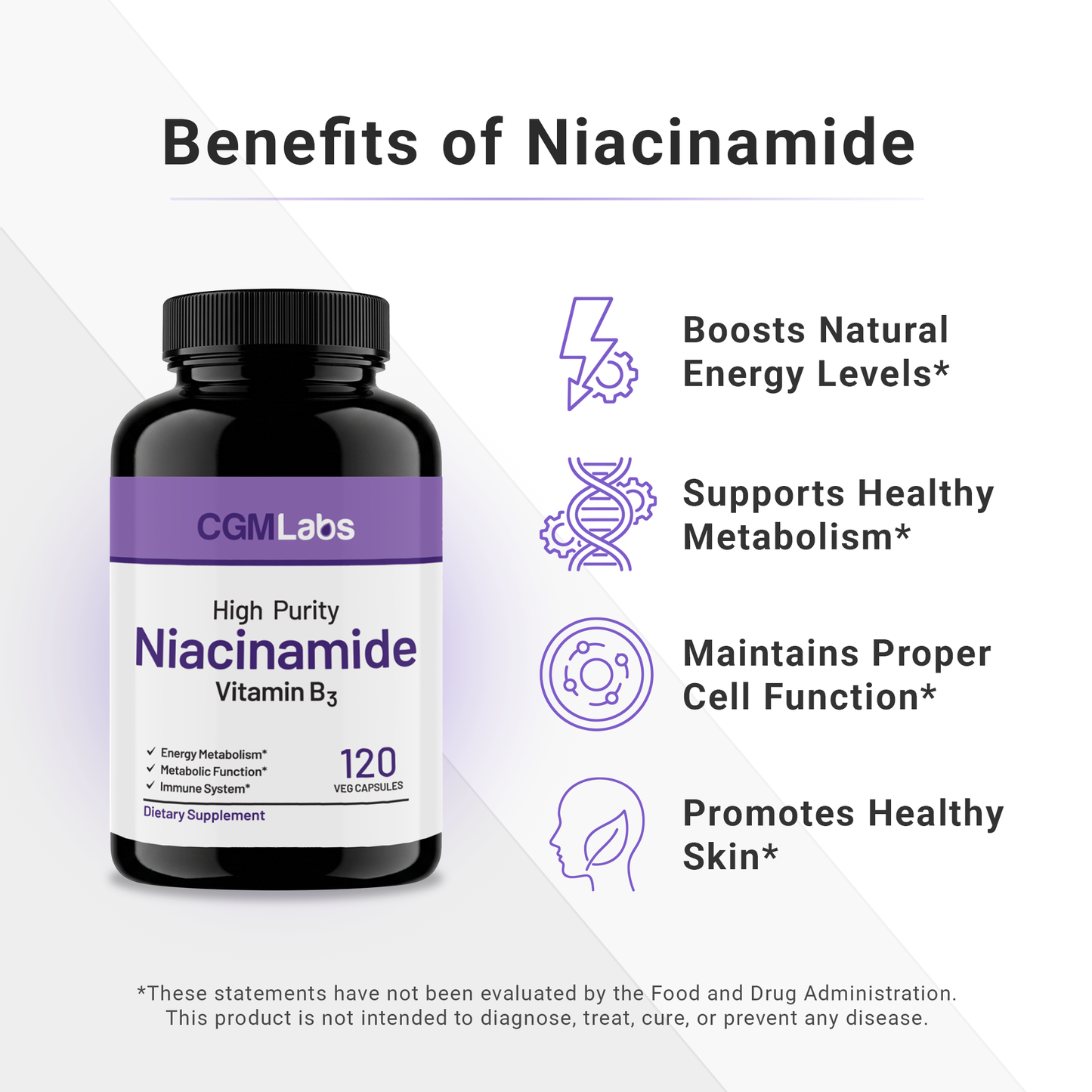 Benefits of Niacinamide

CGMLabs

High Purity
Niacinamide
Vitamin $B_3$

✓ Energy Metabolism*
✓ Metabolic Function*
✓ Immune System*

120
VEG CAPSULES

Dietary Supplement

Boosts Natural Energy Levels*

Supports Healthy Metabolism*

Maintains Proper Cell Function*

Promotes Healthy Skin*

*These statements have not been evaluated by the Food and Drug Administration. This product is not intended to diagnose, treat, cure, or prevent any disease.